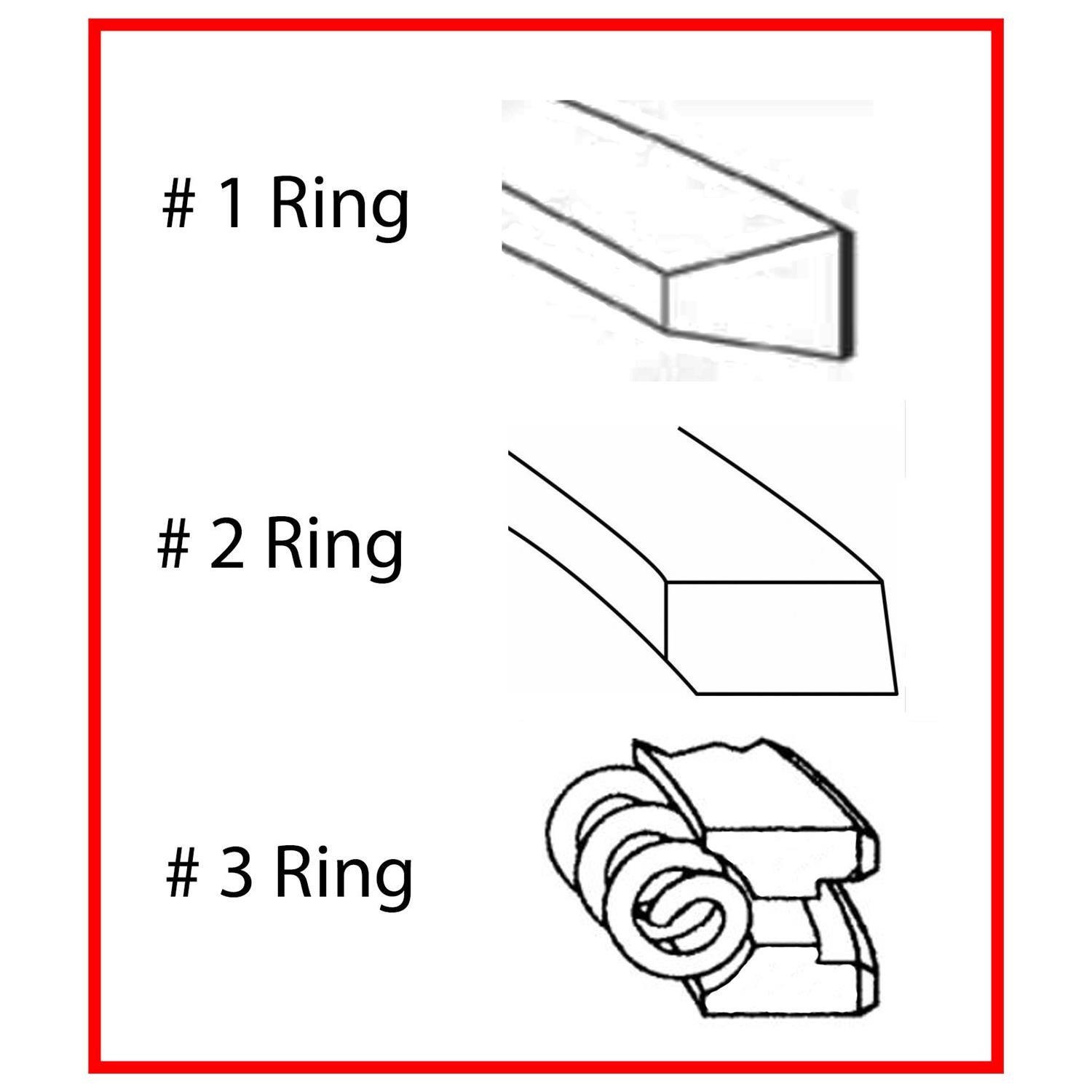 # 1 Ring

# 2 Ring

# 3 Ring